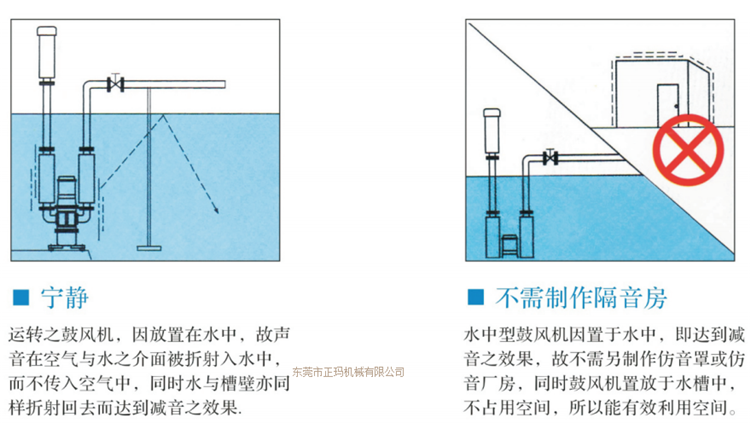 ■ 宁静

运转之鼓风机，因放置在水中，故声音在空气与水之介面被折射入水中，而不传入空气中，同时水与槽壁亦同样折射回去而达到减音之效果.

东莞市正玛机械有限公司

■ 不需制作隔音房

水中型鼓风机因置于水中，即达到减音之效果，故不需另制作仿音罩或仿音厂房，同时鼓风机置放于水槽中，不占用空间，所以能有效利用空间。