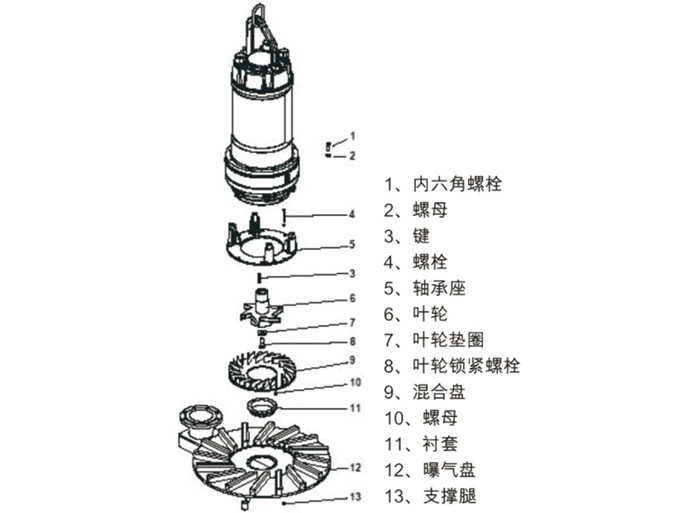 1
2
4
5
3
6
7
8
9
10
11
12
13

1、内六角螺栓
2、螺母
3、键
4、螺栓
5、轴承座
6、叶轮
7、叶轮垫圈
8、叶轮锁紧螺栓
9、混合盘
10、螺母
11、衬套
12、曝气盘
13、支撑腿